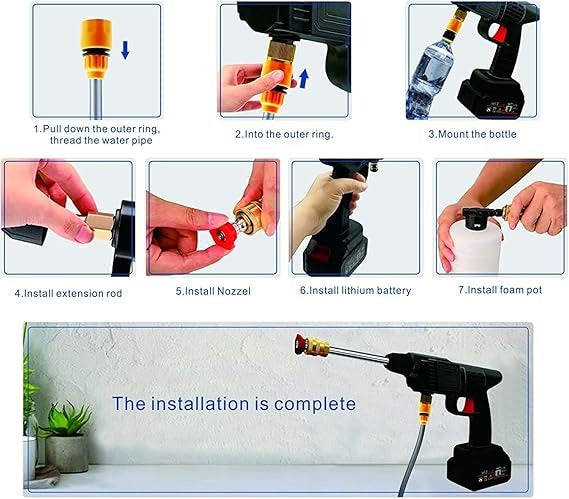 1.Pull down the outer ring, thread the water pipe

2.Into the outer ring.

3.Mount the bottle

4.Install extension rod

5.Install Nozzel

6.Install lithium battery

7.Install foam pot

The installation is complete